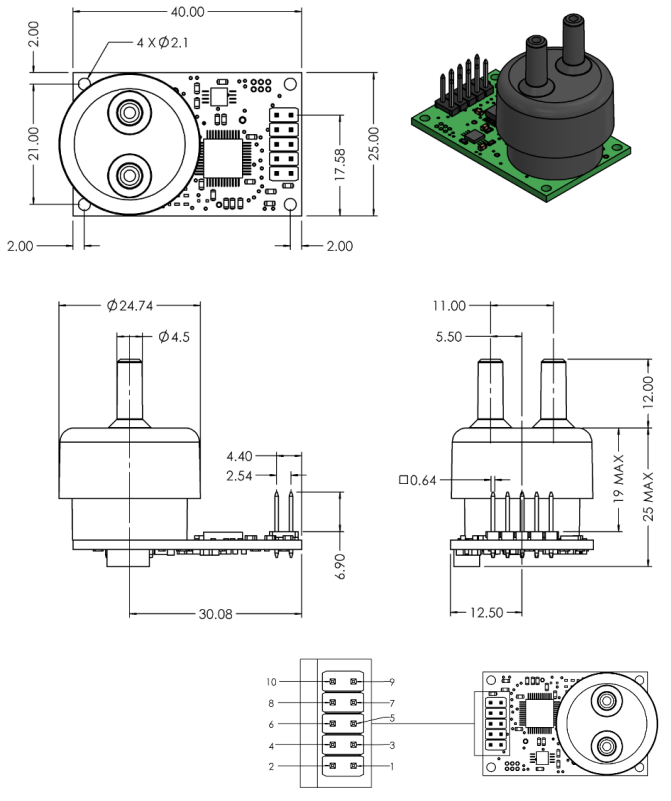 40.00
2.00
4 X $\varnothing$2.1
21.00
17.58
25.00
2.00
2.00

$\varnothing$24.74
$\varnothing$4.5
4.40
2.54
6.90
30.08

11.00
5.50
12.00
$\square$0.64
19 MAX
25 MAX
12.50

10
9
8
7
6
5
4
3
2
1